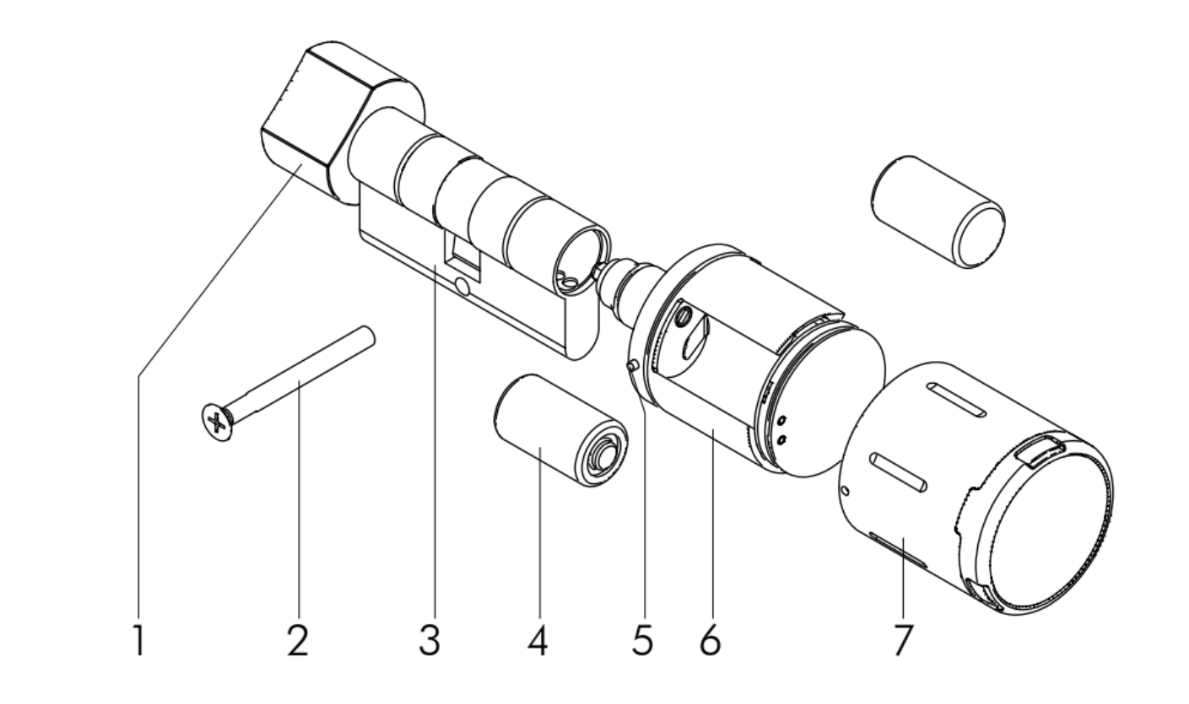 1 2 3 4 5 6 7