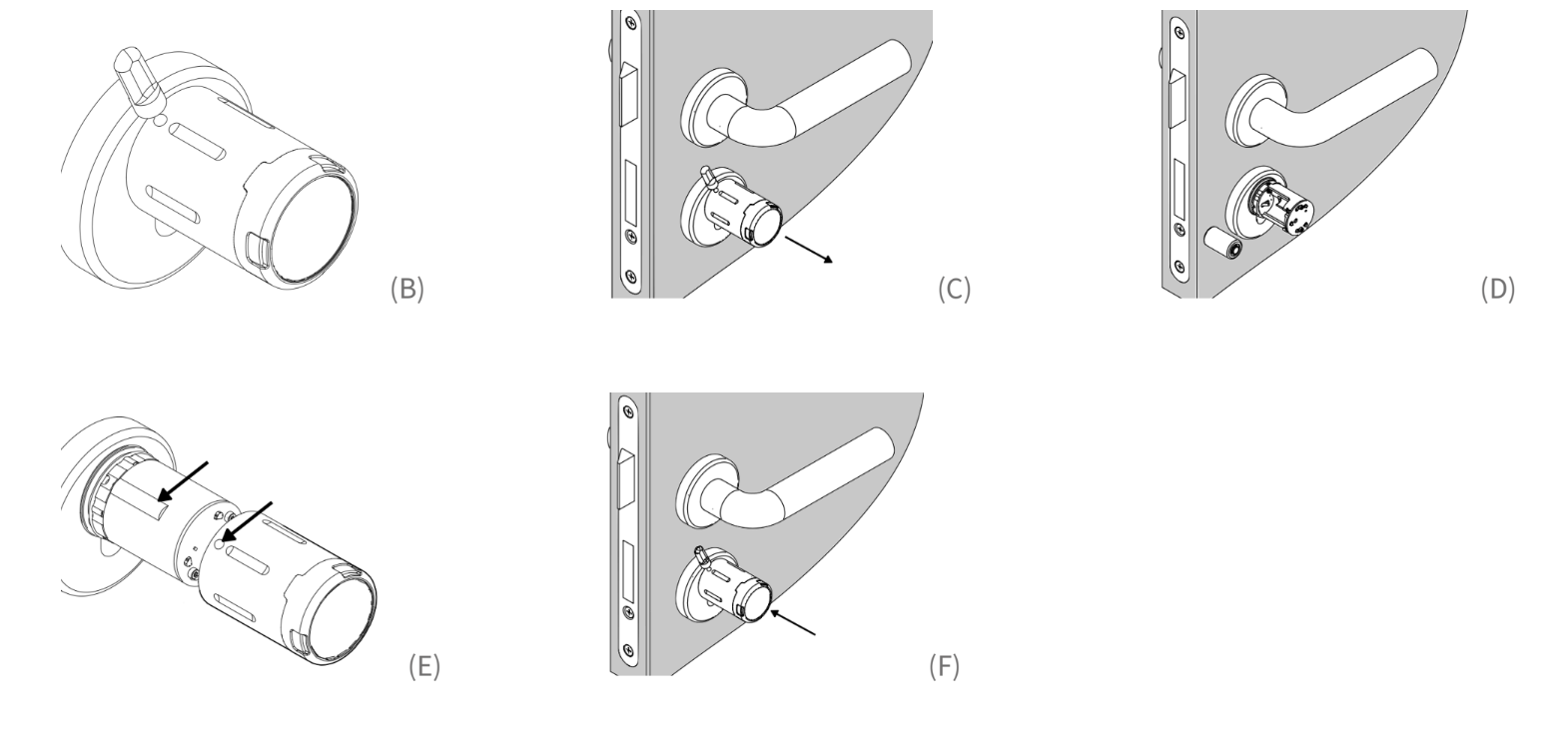 (B)

(C)

(D)

(E)

(F)